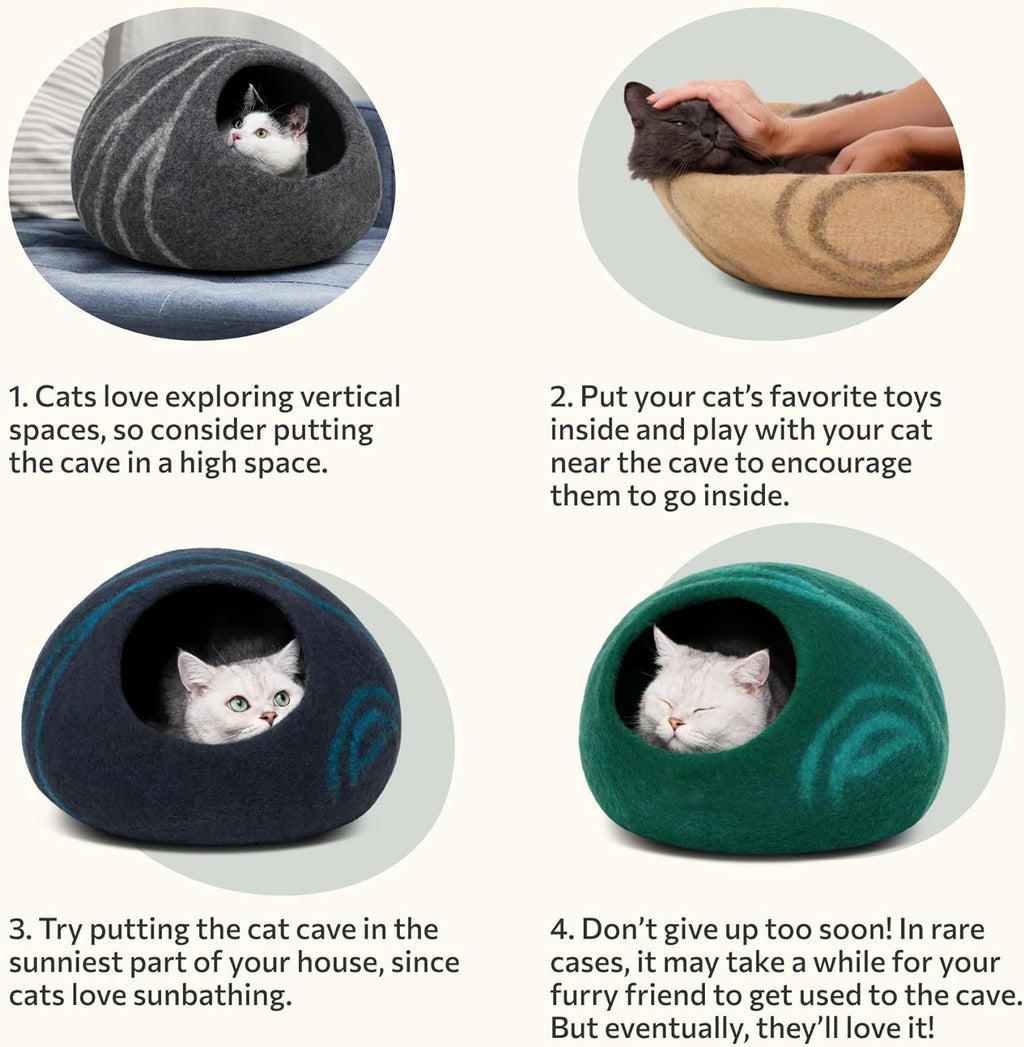 1. Cats love exploring vertical spaces, so consider putting the cave in a high space.

2. Put your cat's favorite toys inside and play with your cat near the cave to encourage them to go inside.

3. Try putting the cat cave in the sunniest part of your house, since cats love sunbathing.

4. Don't give up too soon! In rare cases, it may take a while for your furry friend to get used to the cave. But eventually, they'll love it!