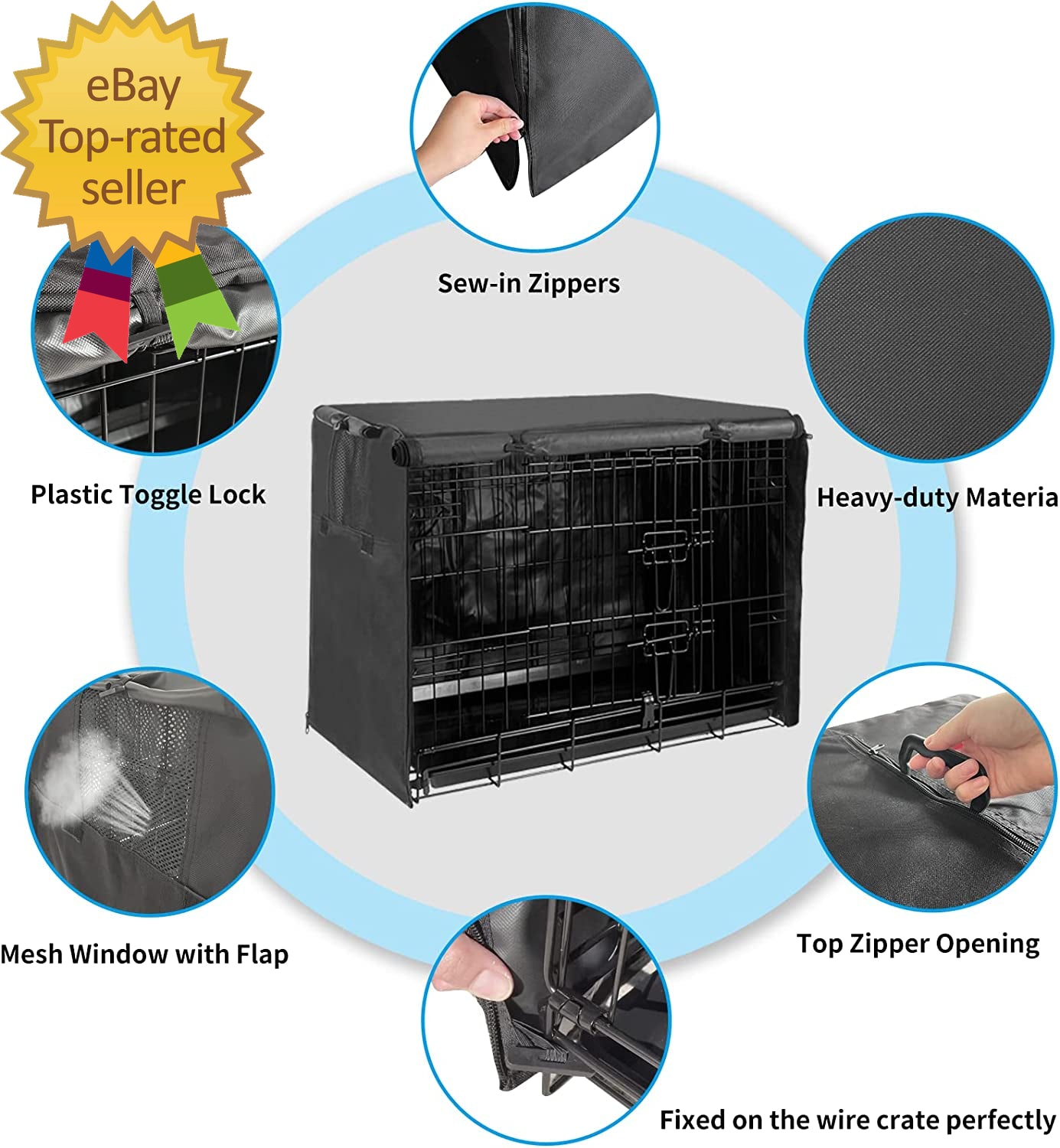 eBay Top-rated seller

Sew-in Zippers

Plastic Toggle Lock

Heavy-duty Materia

Mesh Window with Flap

Top Zipper Opening

Fixed on the wire crate perfectly